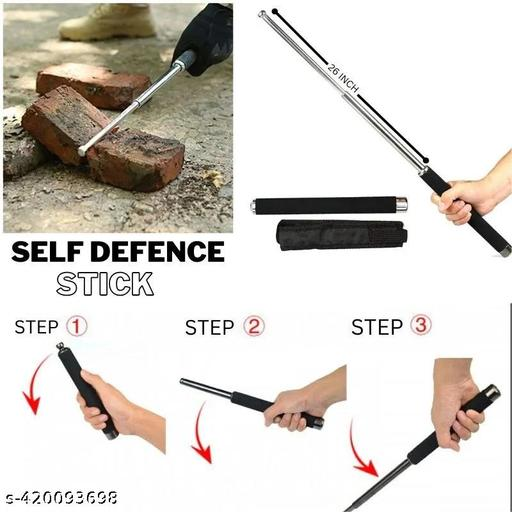 26 INCH

SELF DEFENCE
STICK

STEP ①

STEP ②

STEP ③

s-420093698